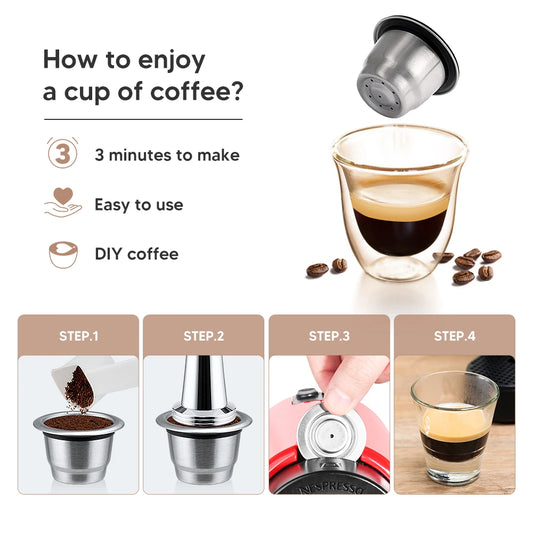 How to enjoy a cup of coffee?

3

3 minutes to make

Easy to use

DIY coffee

STEP.1

STEP.2

STEP.3

STEP.4

NESPRESSO